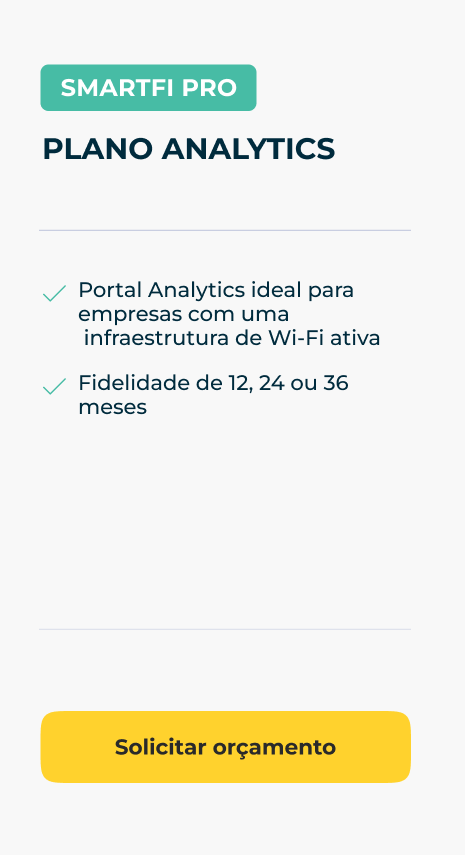 SMARTFI PRO

PLANO ANALYTICS

Portal Analytics ideal para empresas com uma infraestrutura de Wi-Fi ativa

Fidelidade de 12, 24 ou 36 meses

Solicitar orçamento