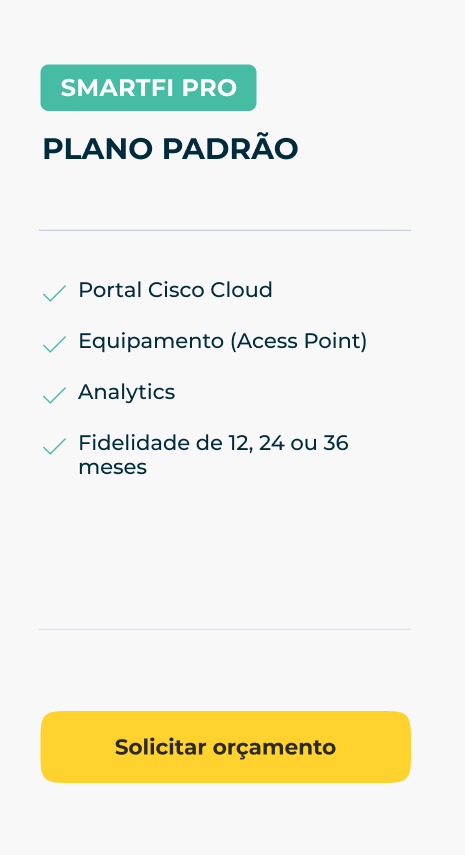 SMARTFI PRO

PLANO PADRÃO

Portal Cisco Cloud

Equipamento (Acess Point)

Analytics

Fidelidade de 12, 24 ou 36 meses

Solicitar orçamento