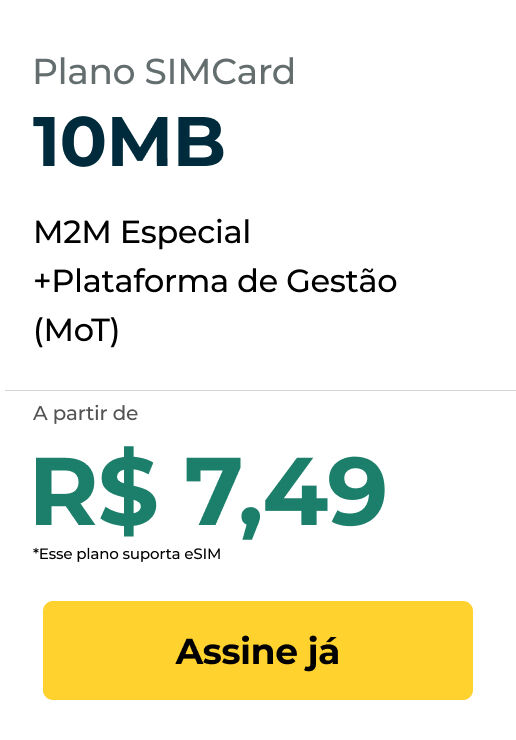 Plano SIMCard

10MB

M2M Especial
+Plataforma de Gestão
(MoT)

A partir de

R$ 7,49

*Esse plano suporta eSIM

Assine já